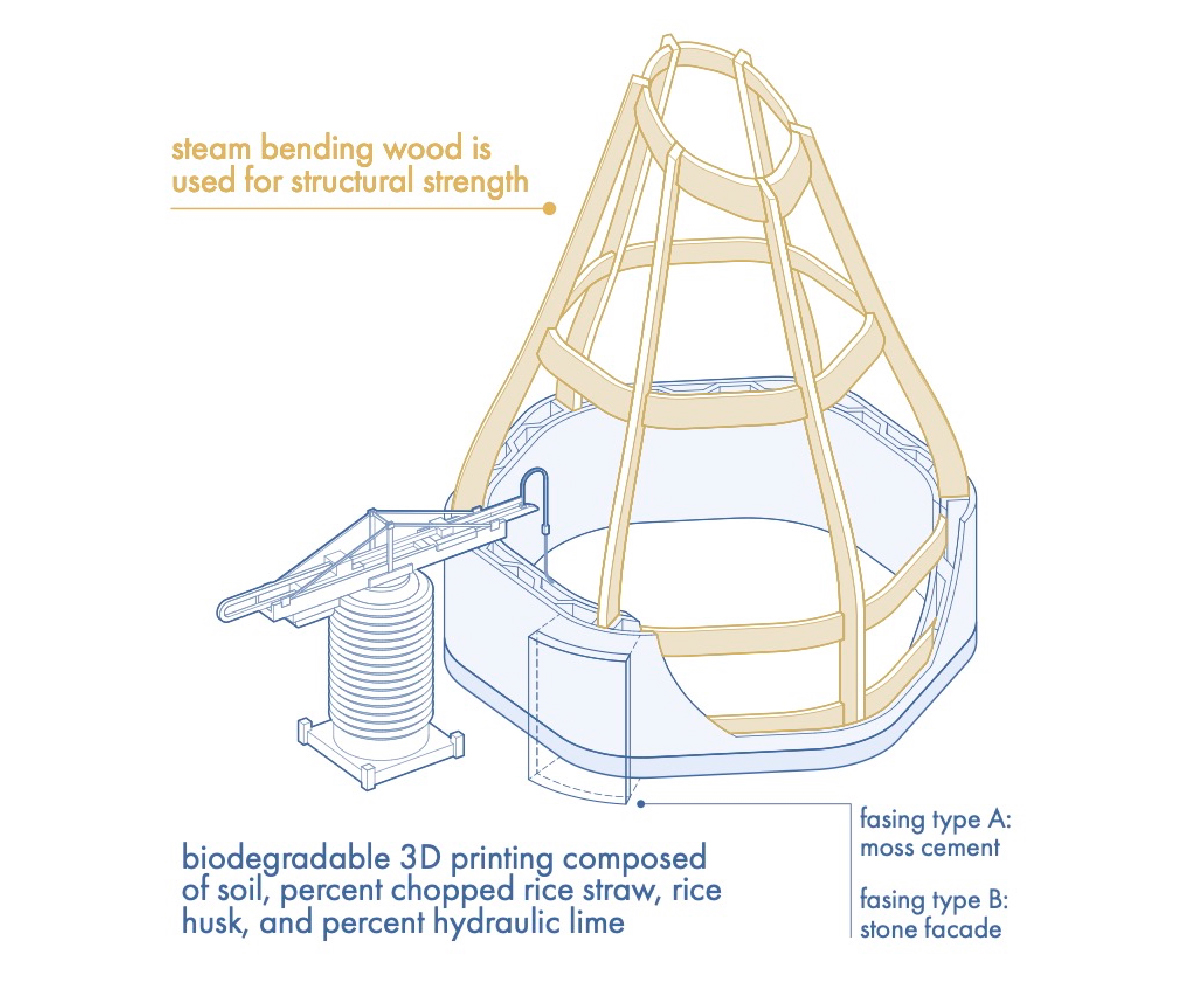 steam bending wood is used for structural strength

biodegradable 3D printing composed of soil, percent chopped rice straw, rice husk, and percent hydraulic lime

fasing type A: moss cement

fasing type B: stone facade